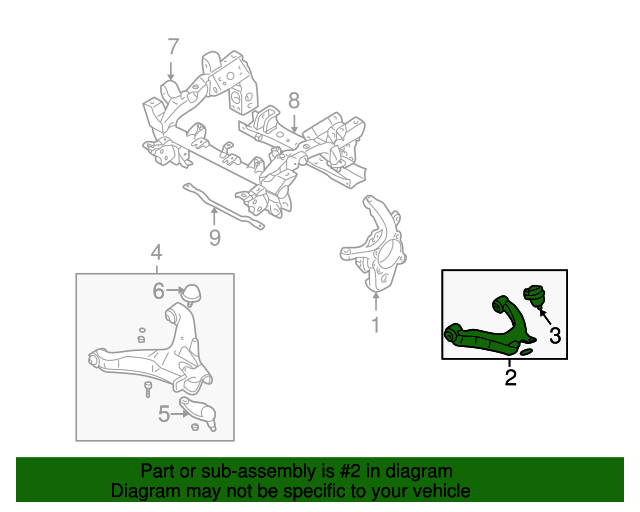 7
8
9
4
6
5
1
3
2

Part or sub-assembly is #2 in diagram
Diagram may not be specific to your vehicle