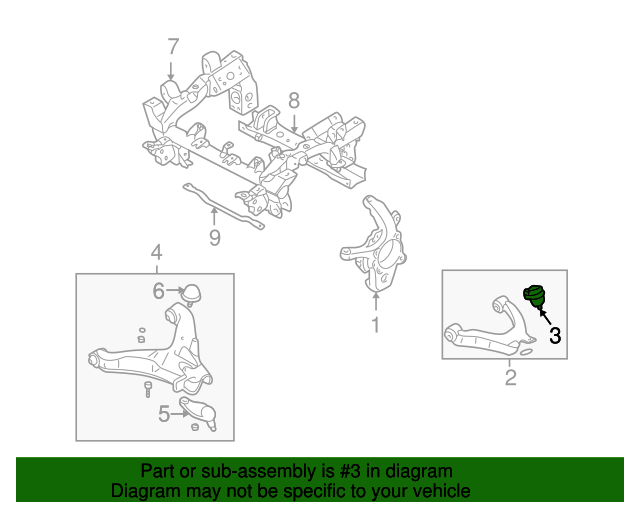 7
8
9
4
6
5
1
3
2
Part or sub-assembly is #3 in diagram
Diagram may not be specific to your vehicle