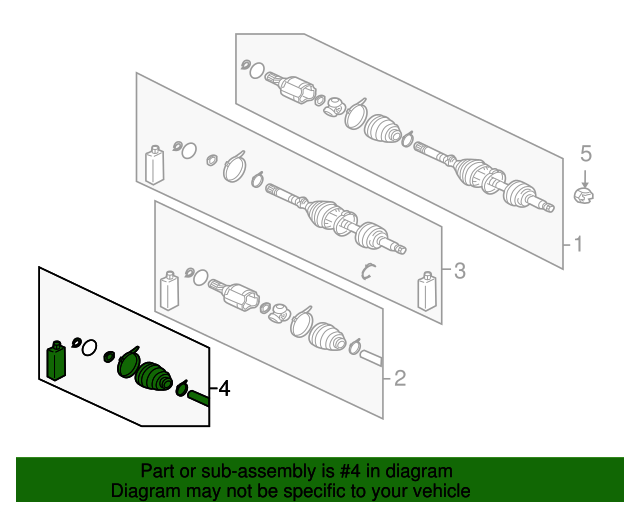 5
1
3
2
4

Part or sub-assembly is #4 in diagram
Diagram may not be specific to your vehicle