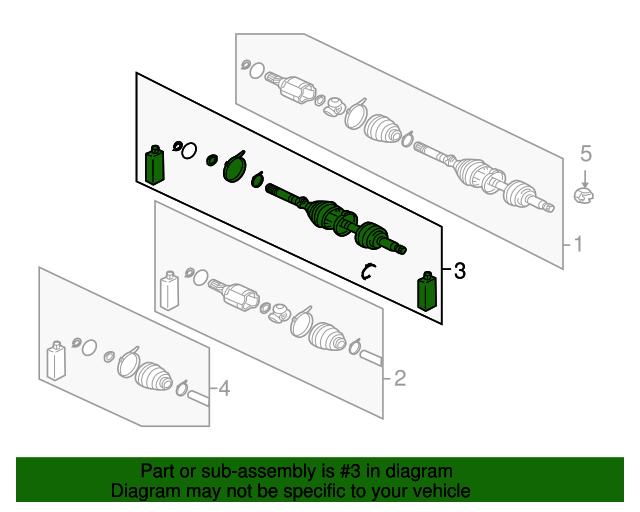 5
1
3
2
4

Part or sub-assembly is #3 in diagram
Diagram may not be specific to your vehicle