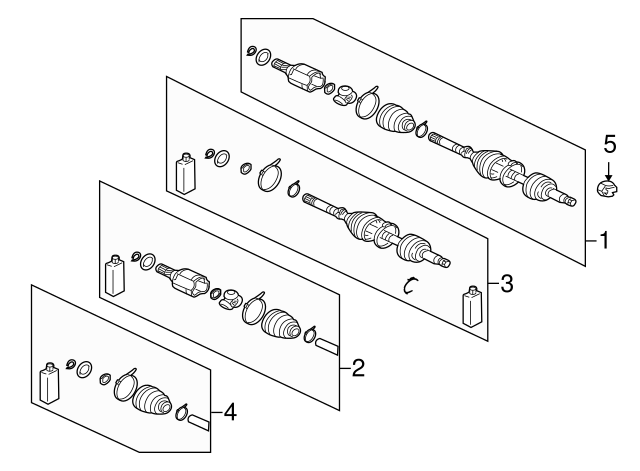 5
1
3
2
4