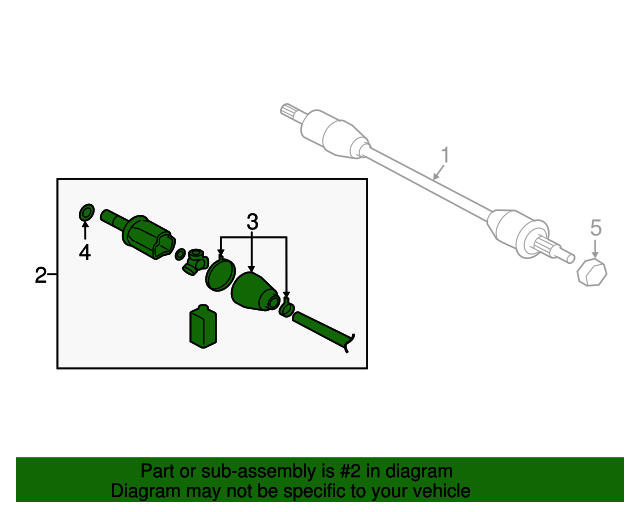 1

5

3

4

2

Part or sub-assembly is #2 in diagram
Diagram may not be specific to your vehicle