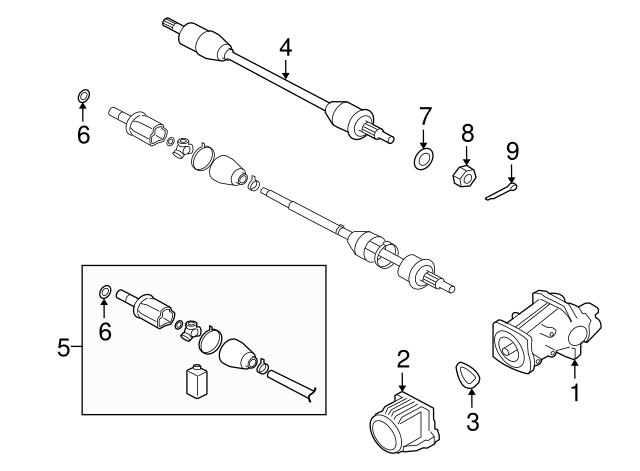 4
6
7
8
9
6
5
2
3
1