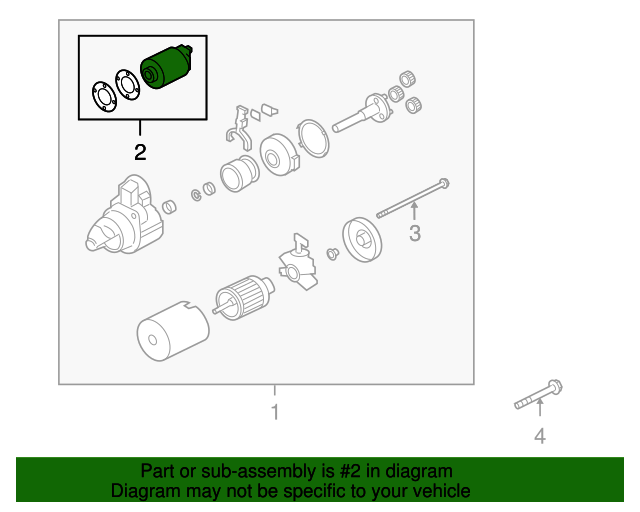 2

3

1

4

Part or sub-assembly is #2 in diagram
Diagram may not be specific to your vehicle