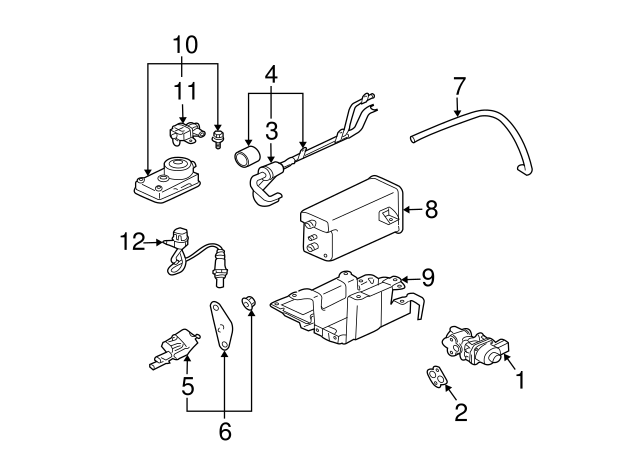 10
11
4
3
7
8
12
9
5
6
1
2