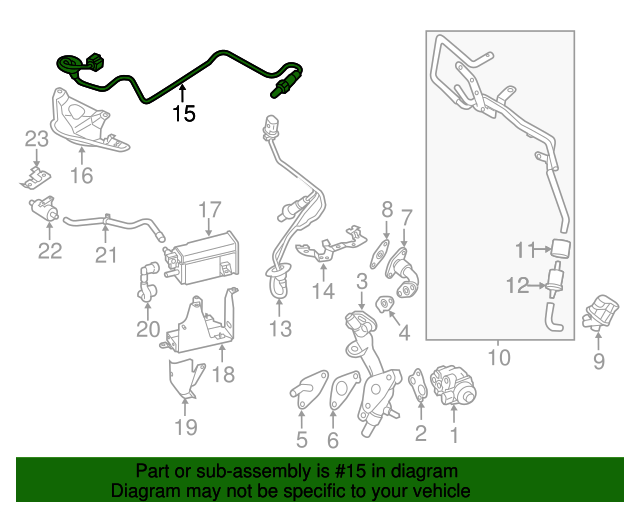 15
23
16
22
21
17
20
18
19
13
14
8
7
3
4
5
6
2
1
11
12
10
9

Part or sub-assembly is #15 in diagram
Diagram may not be specific to your vehicle