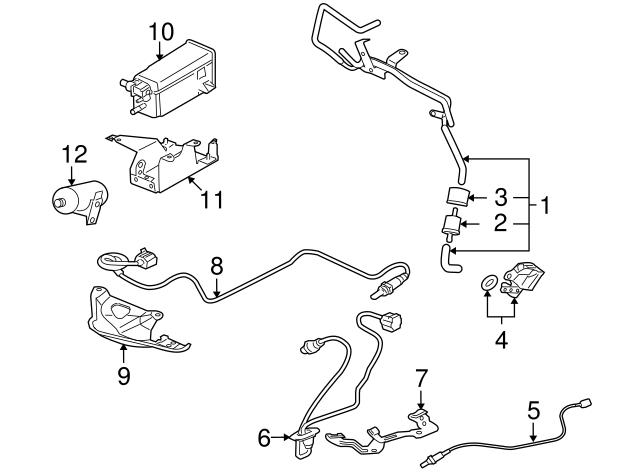 10
12
11
3
1
2
8
4
9
7
5
6