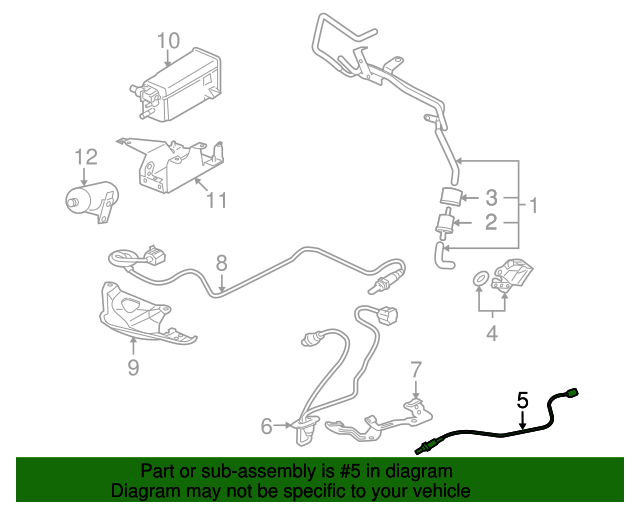 10
12
11
3
1
2
8
4
9
7
5
6

Part or sub-assembly is #5 in diagram
Diagram may not be specific to your vehicle