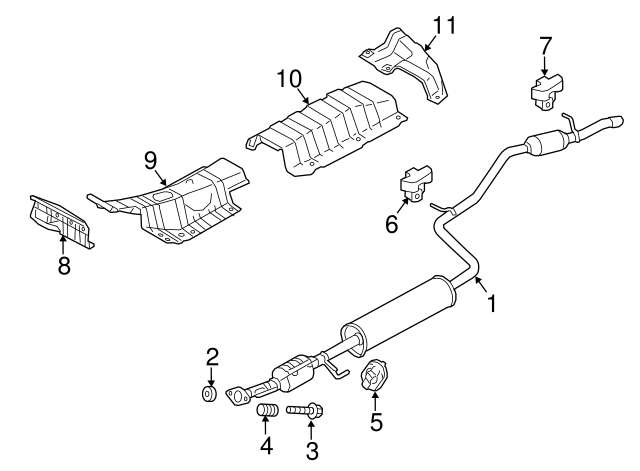 11
7
10
9
6
8
1
2
5
4
3