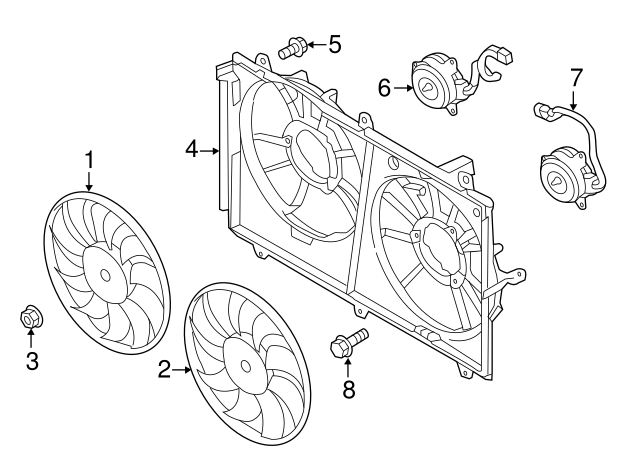 5
6
7
4
1
3
2
8