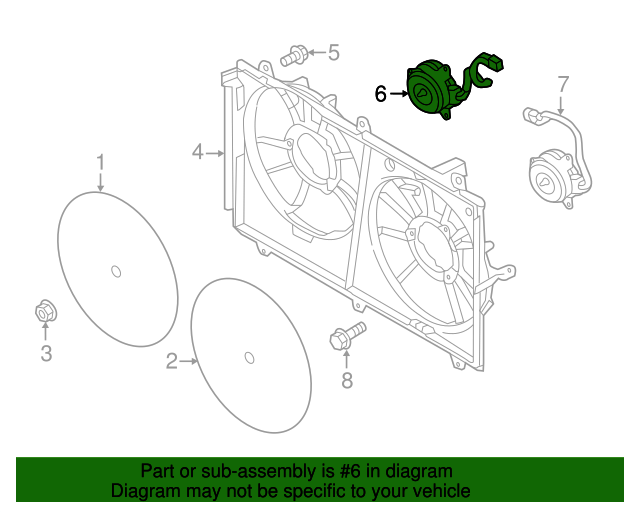 5
6
7
4
1
3
2
8

Part or sub-assembly is #6 in diagram
Diagram may not be specific to your vehicle