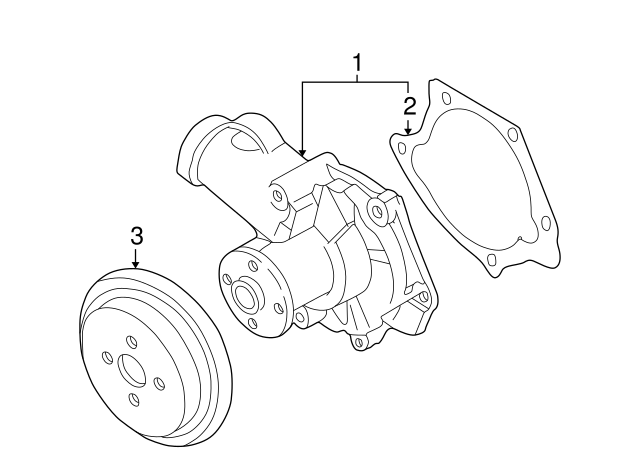 1
2
3