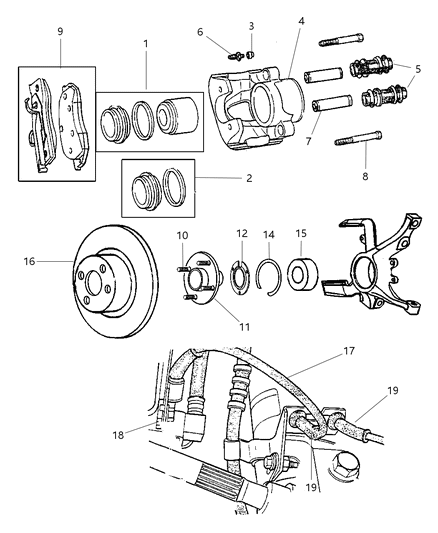 9
1
6
3
4
5
7
8
2
10
12
14
15
16
11
17
19
18
19