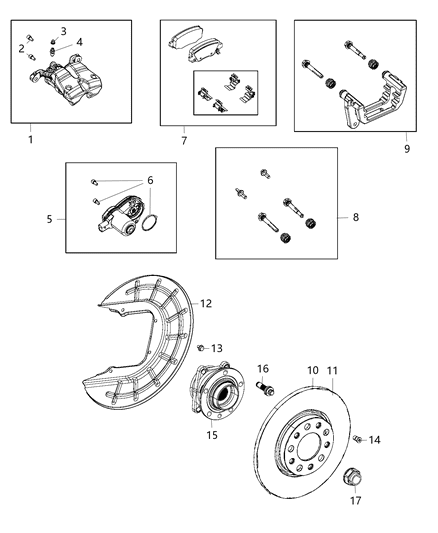 3
2
4
1
7
9
6
5
8
12
13
16
10
11
15
14
17