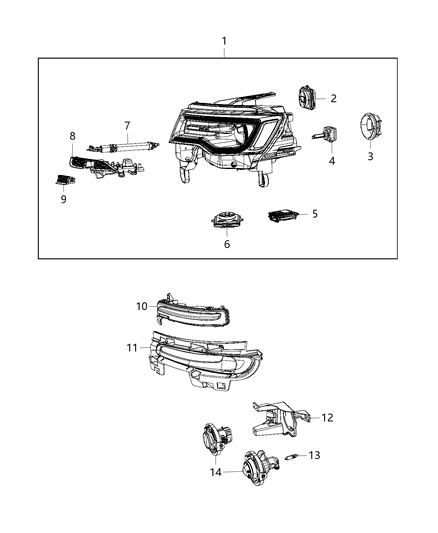 1
2
7
8
4
3
9
5
6
10
11
12
13
14