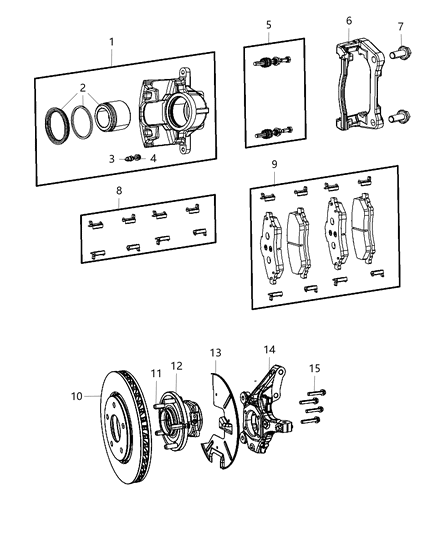 1
2
3
4
5
6
7
8
9
10
11
12
13
14
15