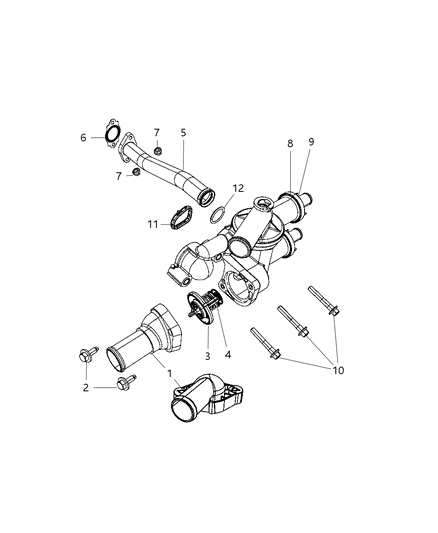 6
7
5
8
9
7
12
11
3
4
10
2
1