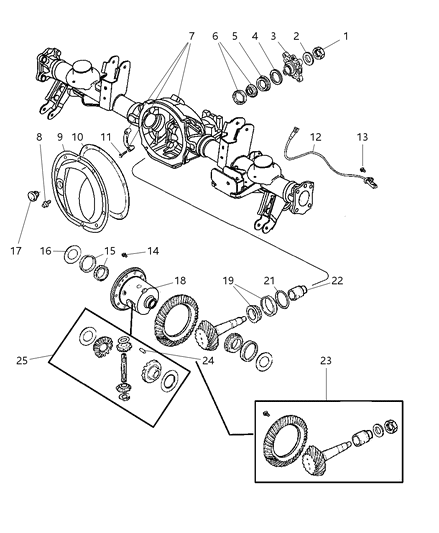 7
6
5
4
3
2
1
8
9
10
11
12
13
17
16
15
14
18
19
21
22
25
24
23