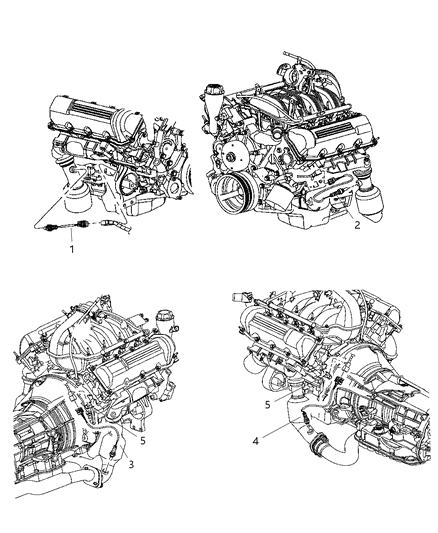 1
2
5
3
5
4