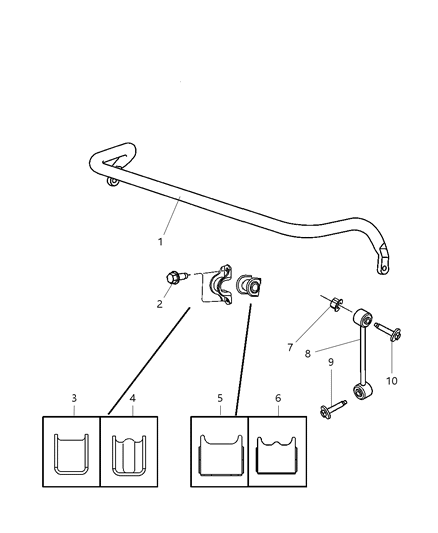 1
2
7
8
9
10
3
4
5
6