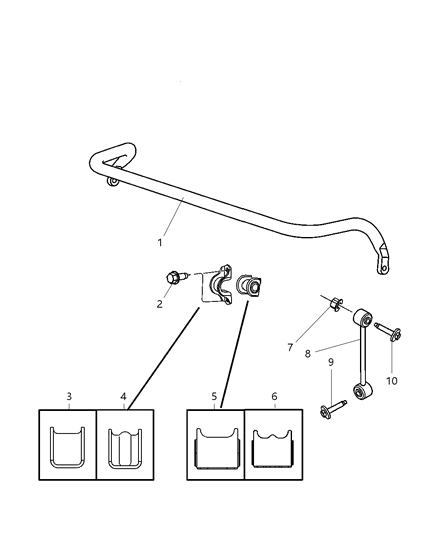 1
2
7
8
9
10
3
4
5
6