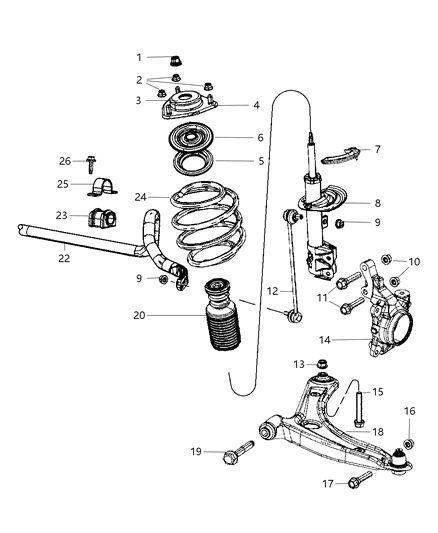 1
2
3
4
6
5
7
26
25
24
8
23
9
22
10
9
12
11
20
14
13
15
16
18
19
17