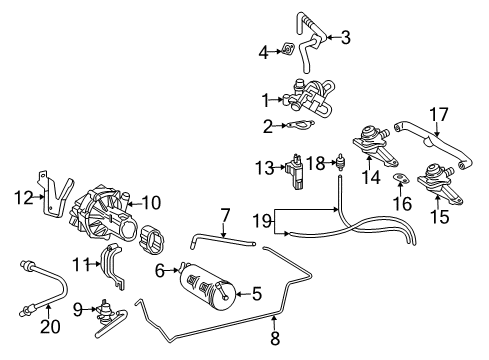 3
4
1
2
17
13
18
14
16
15
12
10
7
19
11
6
5
9
20
8