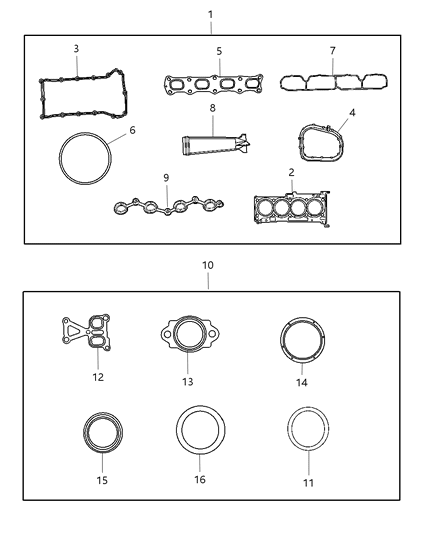 1

3 5 7

8 4
6

9 2

10

12 13 14

15 16 11