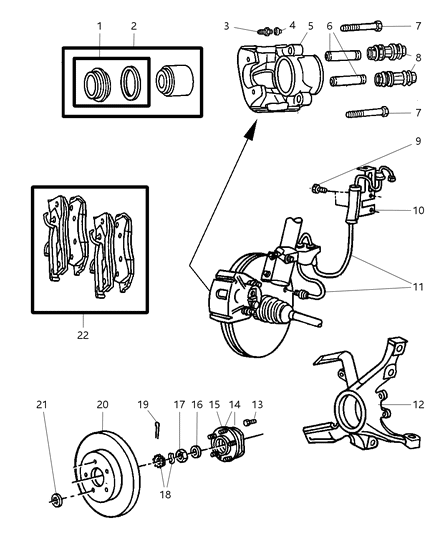 1 2 3 4 5 6 7 8 7 9 10 11 22 12 21 20 19 17 16 15 14 13 18