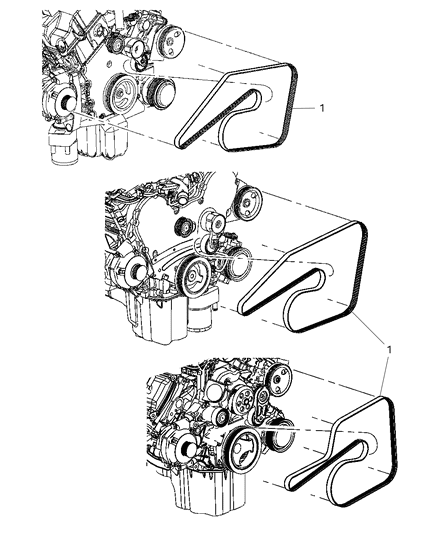 1

1