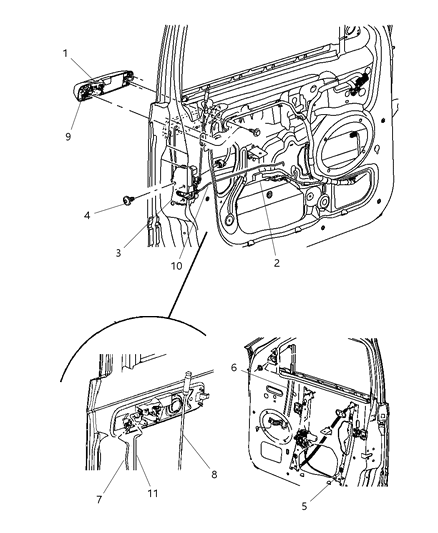 1
9
4
3
10
2
6
7
11
8
5