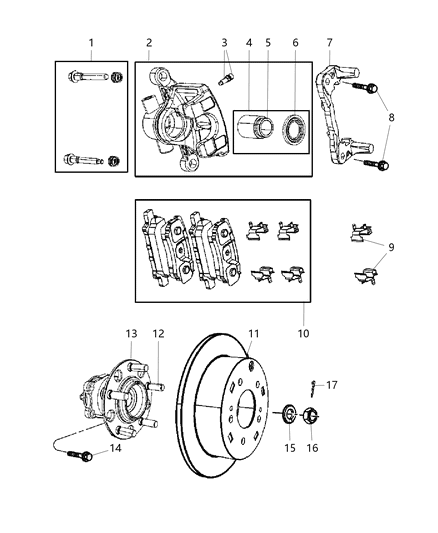 1
2
3
4
5
6
7
8
9
10
13
12
11
17
14
15
16