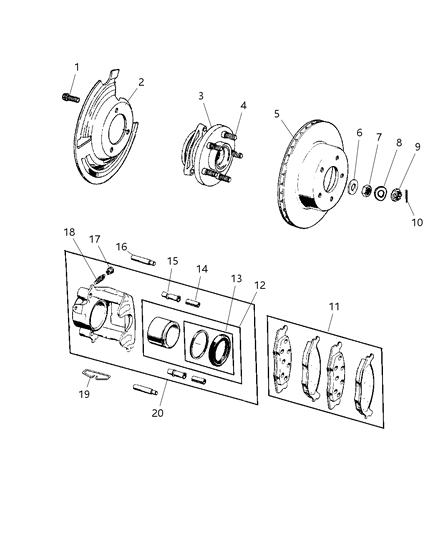 1
2
3
4
5
6
7
8
9
10
18
17
16
15
14
13
12
11
19
20