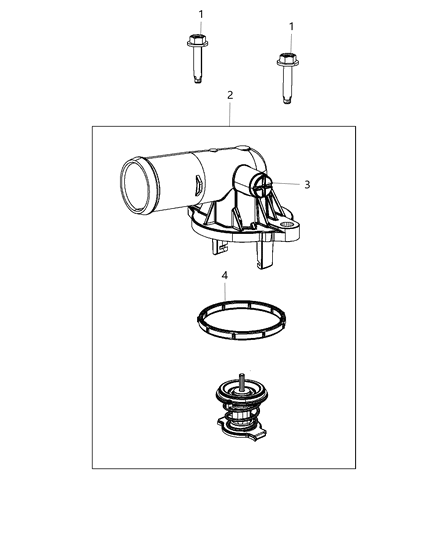 1
1
2
3
4