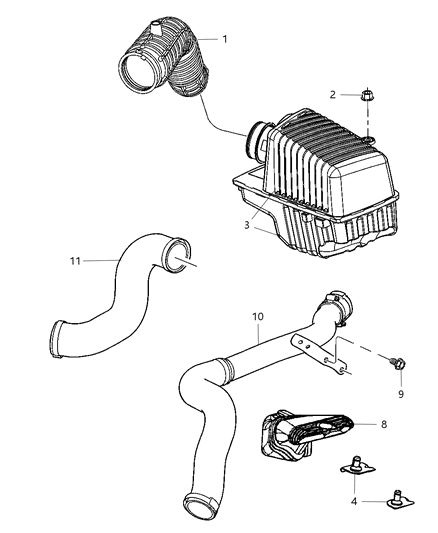 1
2
3
11
10
9
8
4