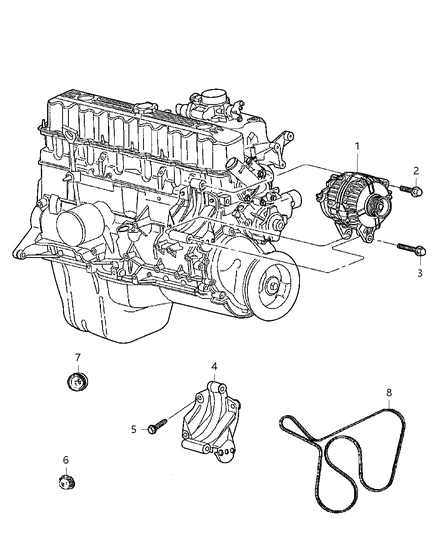 1
2
3
7
4
8
5
6