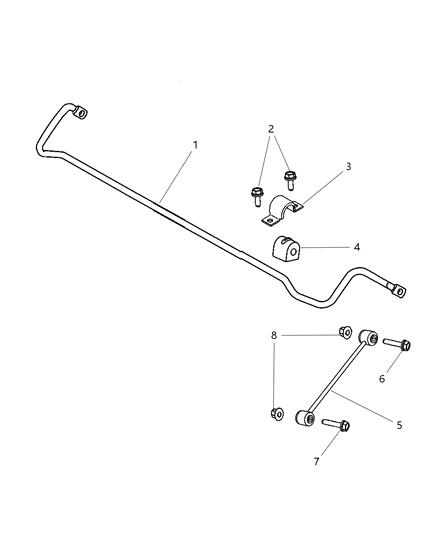 1
2
3
4
8
6
5
7