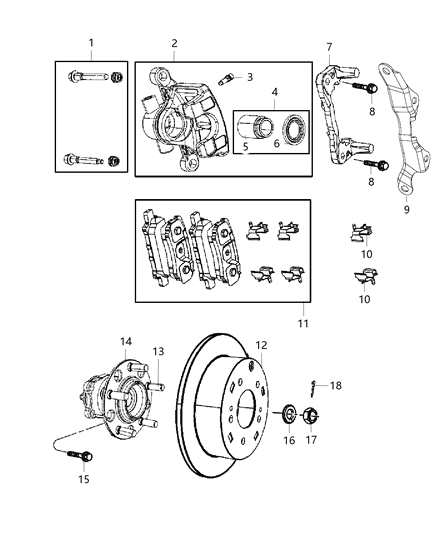 1
2
3
4
5
6
7
8
8
9
10
10
11
14
13
12
18
16
17
15