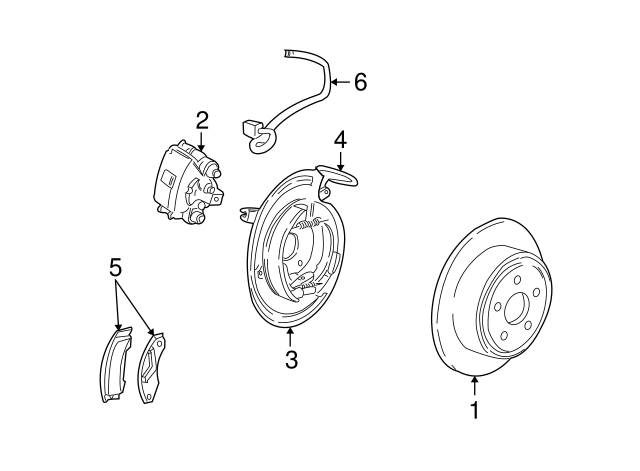 6
2
4
5
3
1