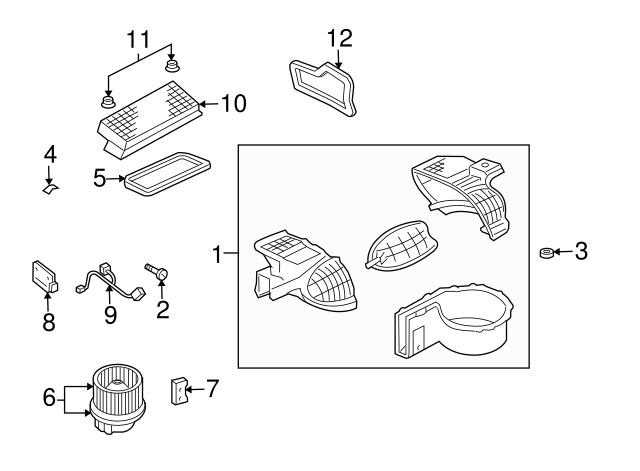 11
12
10
4
5
1
3
8
9
2
6
7