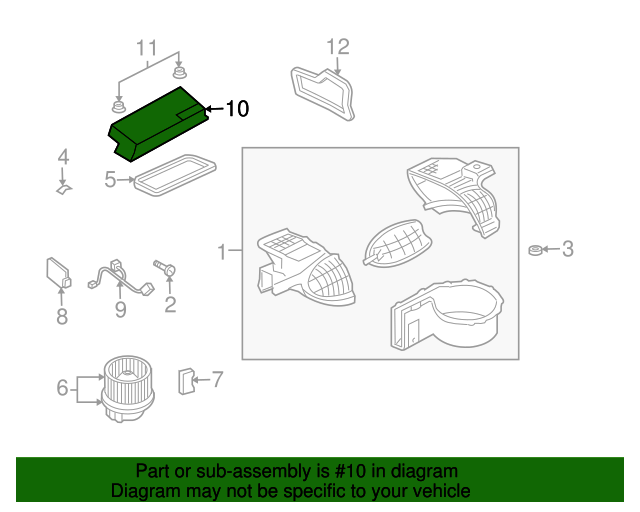 11
12
10
4
5
1
3
8
9
2
6
7

Part or sub-assembly is #10 in diagram
Diagram may not be specific to your vehicle