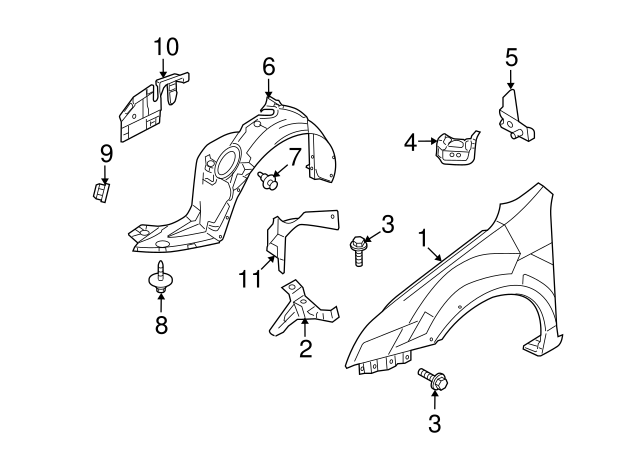 10
6
5
9
7
4
3
1
11
8
2
3