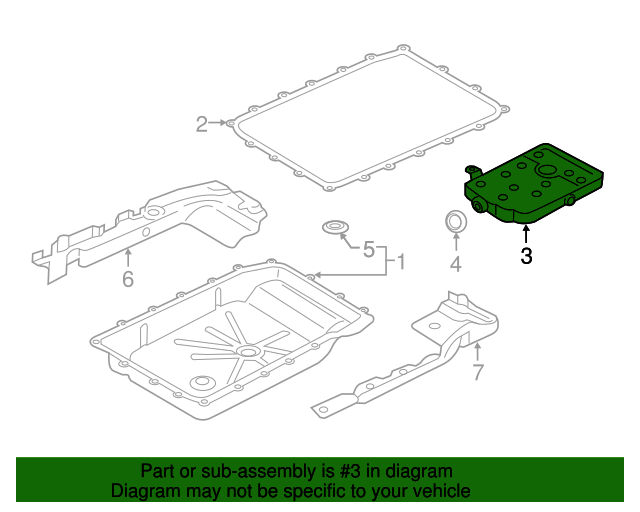 2
6
5
1
4
3
7

Part or sub-assembly is #3 in diagram
Diagram may not be specific to your vehicle