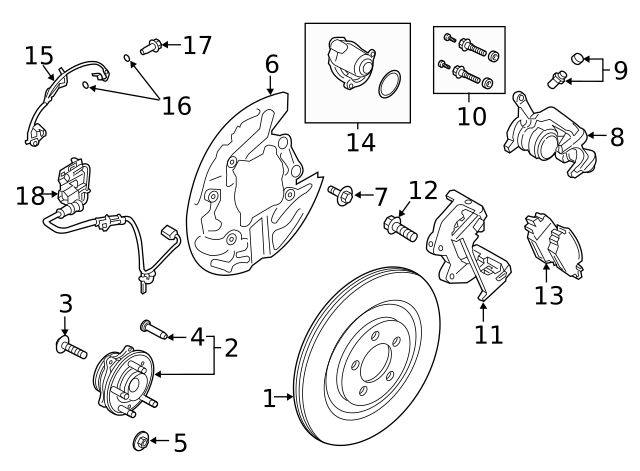 15
17
16
6
14
10
9
8
18
7
12
13
11
3
4
2
1
5