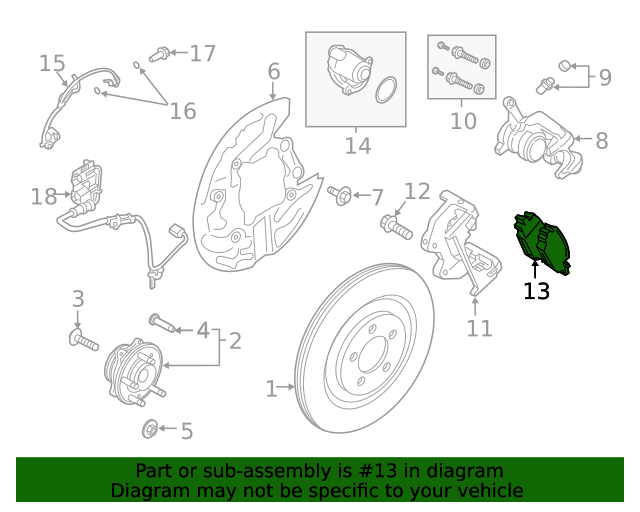 15
17
16
6
14
10
9
8
18
7
12
13
11
3
4
2
1
5

Part or sub-assembly is #13 in diagram
Diagram may not be specific to your vehicle