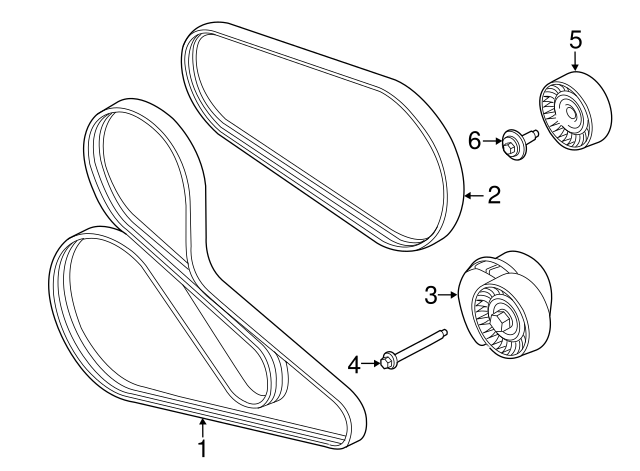 5
6
2
3
4
1