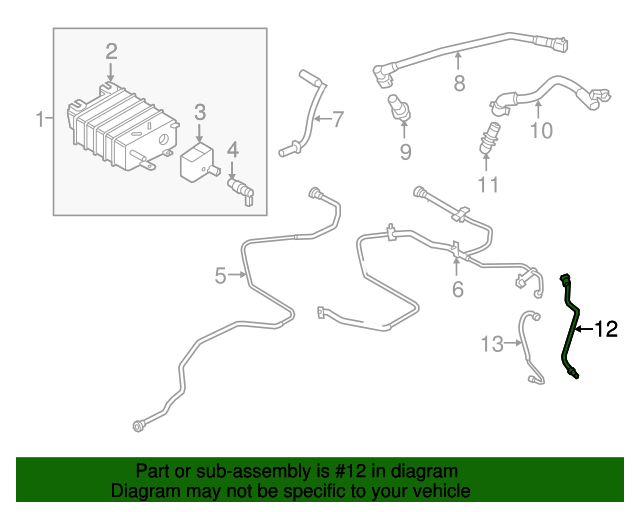 1
2
3
4
7
8
9
10
11
5
6
12
13

Part or sub-assembly is #12 in diagram
Diagram may not be specific to your vehicle