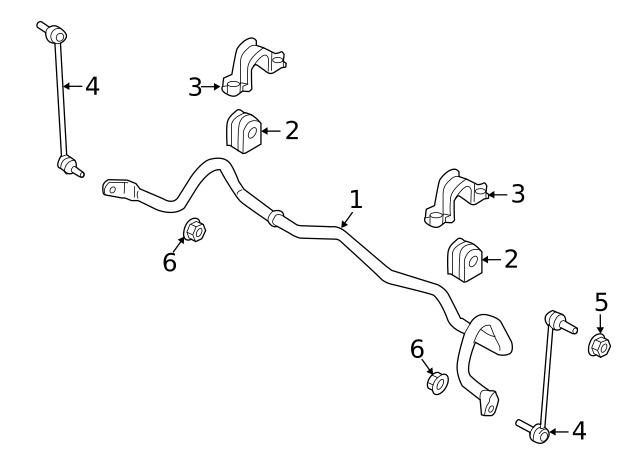 4
3
2
1
3
6
2
5
6
4