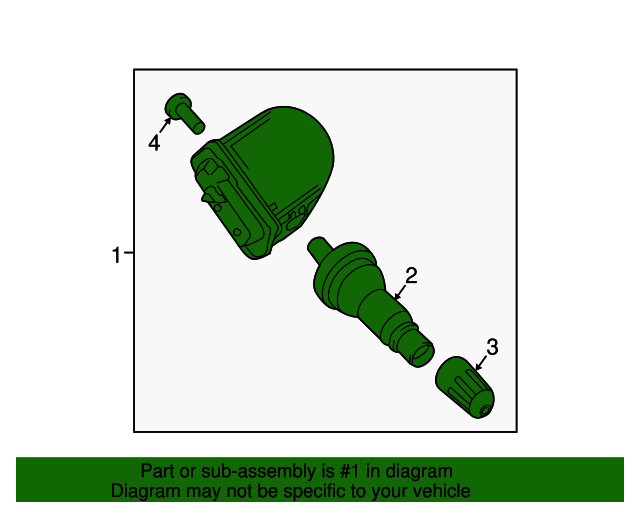 4
1
2
3
Part or sub-assembly is #1 in diagram
Diagram may not be specific to your vehicle