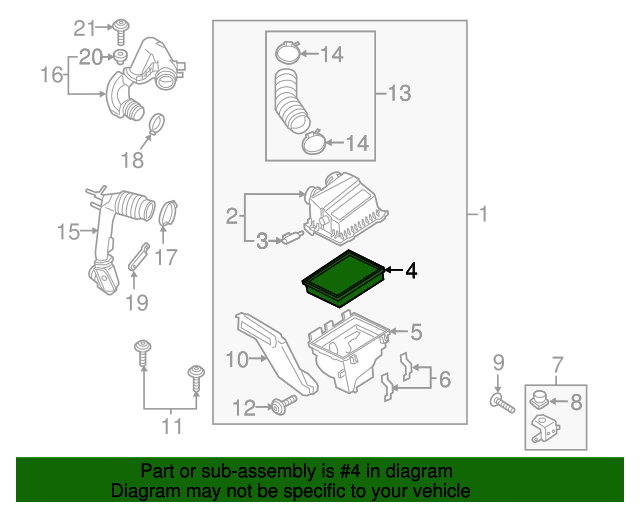 21
20
16
18
15
17
19
11
14
13
14
2
3
1
4
5
10
6
12
9
7
8

Part or sub-assembly is #4 in diagram
Diagram may not be specific to your vehicle